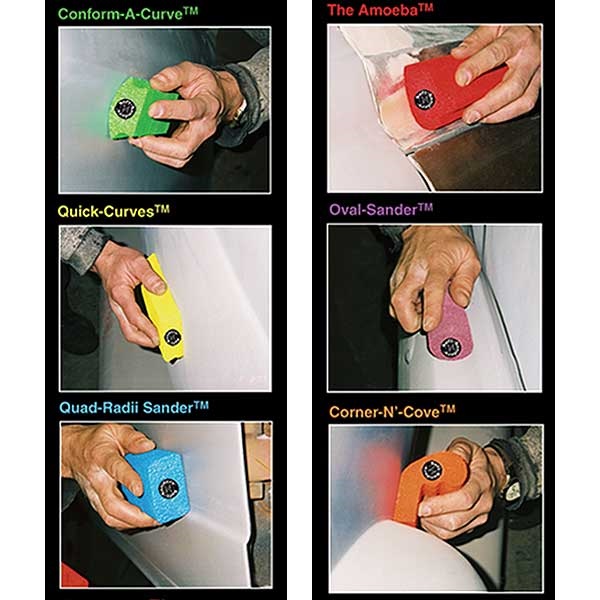 Conform-A-Curve™

Quick-Curves™

Quad-Radii Sander™

The Amoeba™

Oval-Sander™

Corner-N'-Cove™